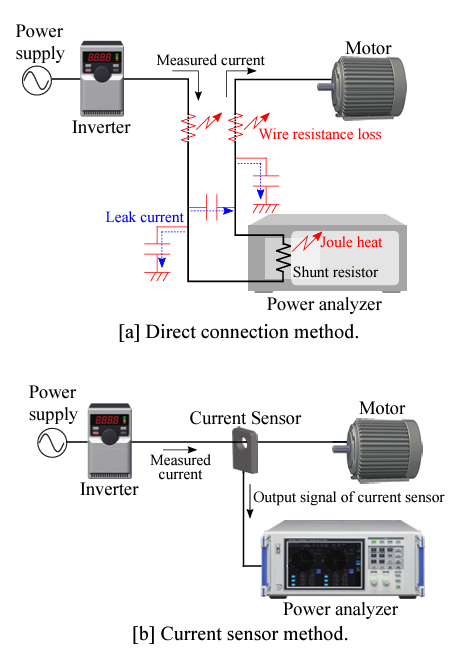 Power supply

8888

Inverter

Measured current

Motor

Wire resistance loss

Leak current

Joule heat

Shunt resistor

Power analyzer

[a] Direct connection method.

Power supply

8888

Inverter

Measured current

Current Sensor

Motor

Output signal of current sensor

Power analyzer

[b] Current sensor method.